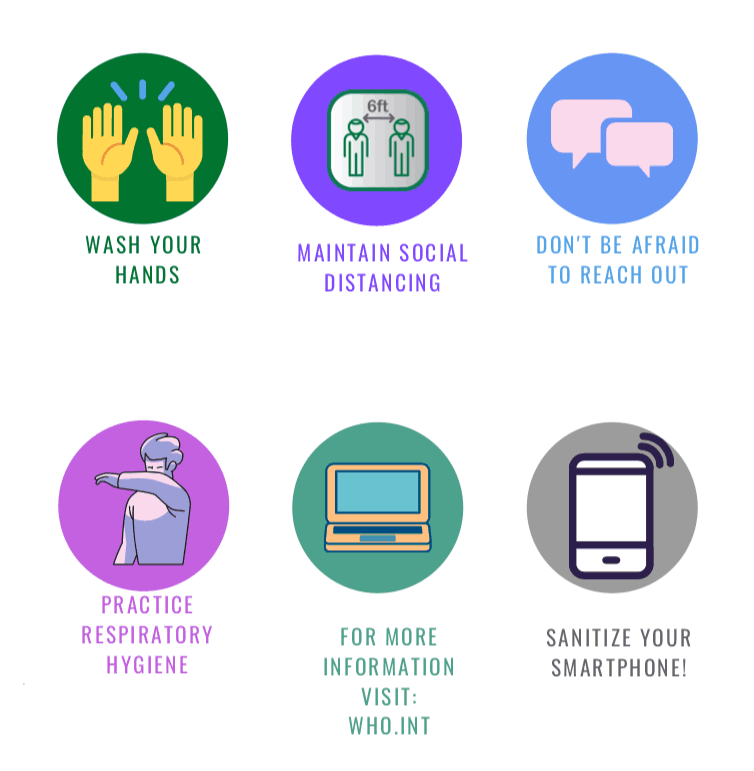 WASH YOUR HANDS

6ft

MAINTAIN SOCIAL DISTANCING

DON'T BE AFRAID TO REACH OUT

PRACTICE RESPIRATORY HYGIENE

FOR MORE INFORMATION VISIT: WHO.INT

SANITIZE YOUR SMARTPHONE!